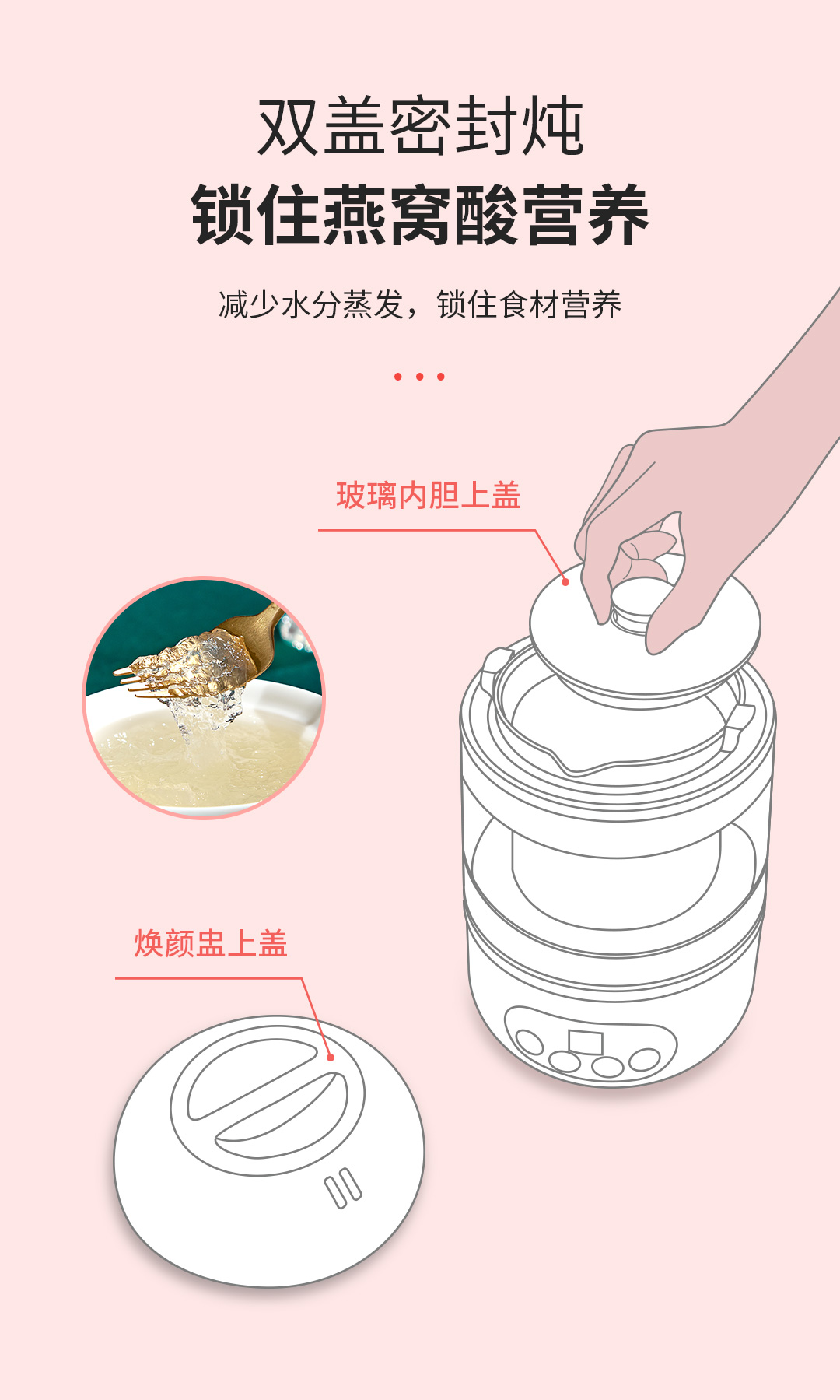 双盖密封炖
锁住燕窝酸营养

减少水分蒸发，锁住食材营养

玻璃内胆上盖

焕颜盅上盖